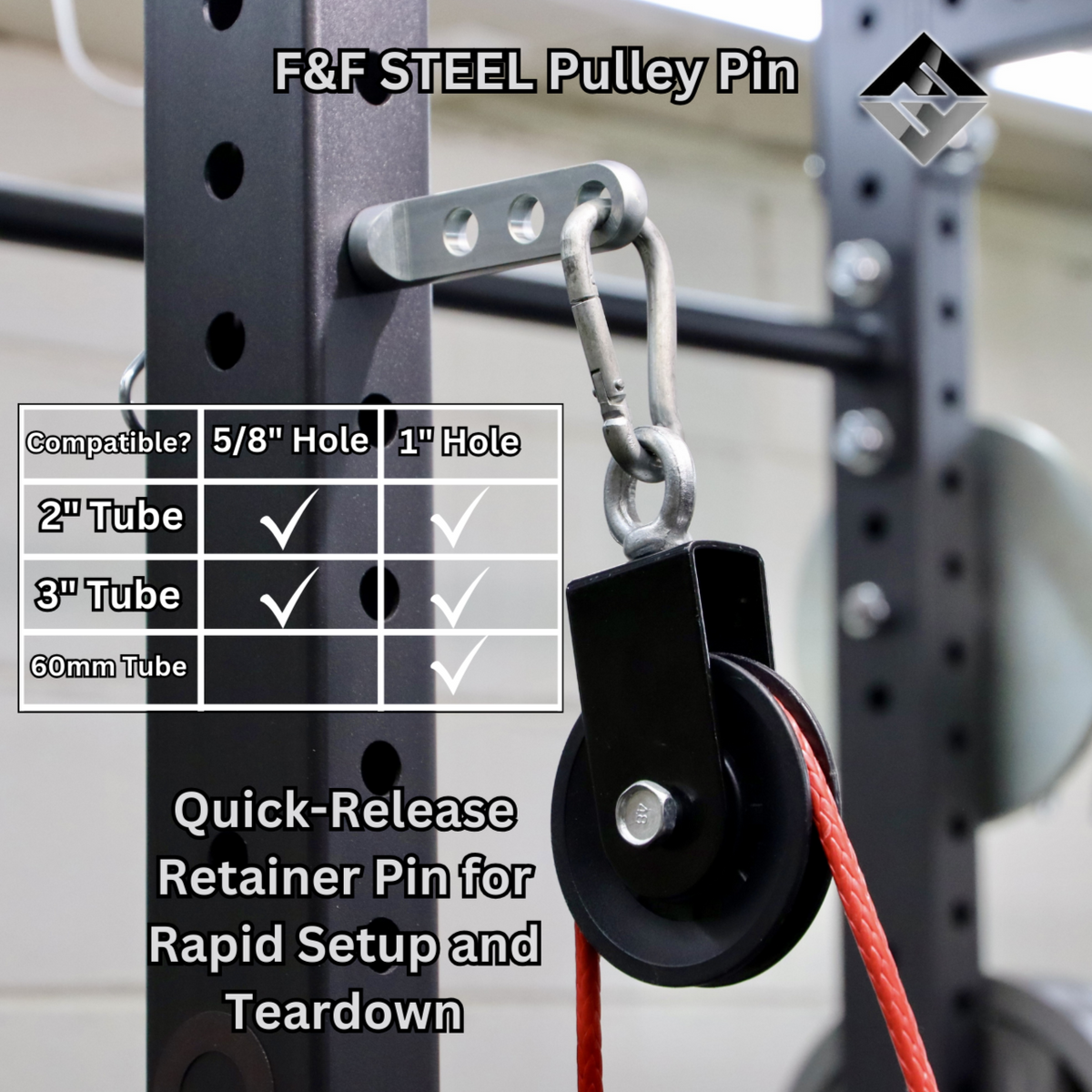 F&F STEEL Pulley Pin

| Compatible? | 5/8" Hole | 1" Hole |
|---|---|---|
| 2" Tube | ✓ | ✓ |
| 3" Tube | ✓ | ✓ |
| 60mm Tube | | ✓ |

Quick-Release Retainer Pin for Rapid Setup and Teardown