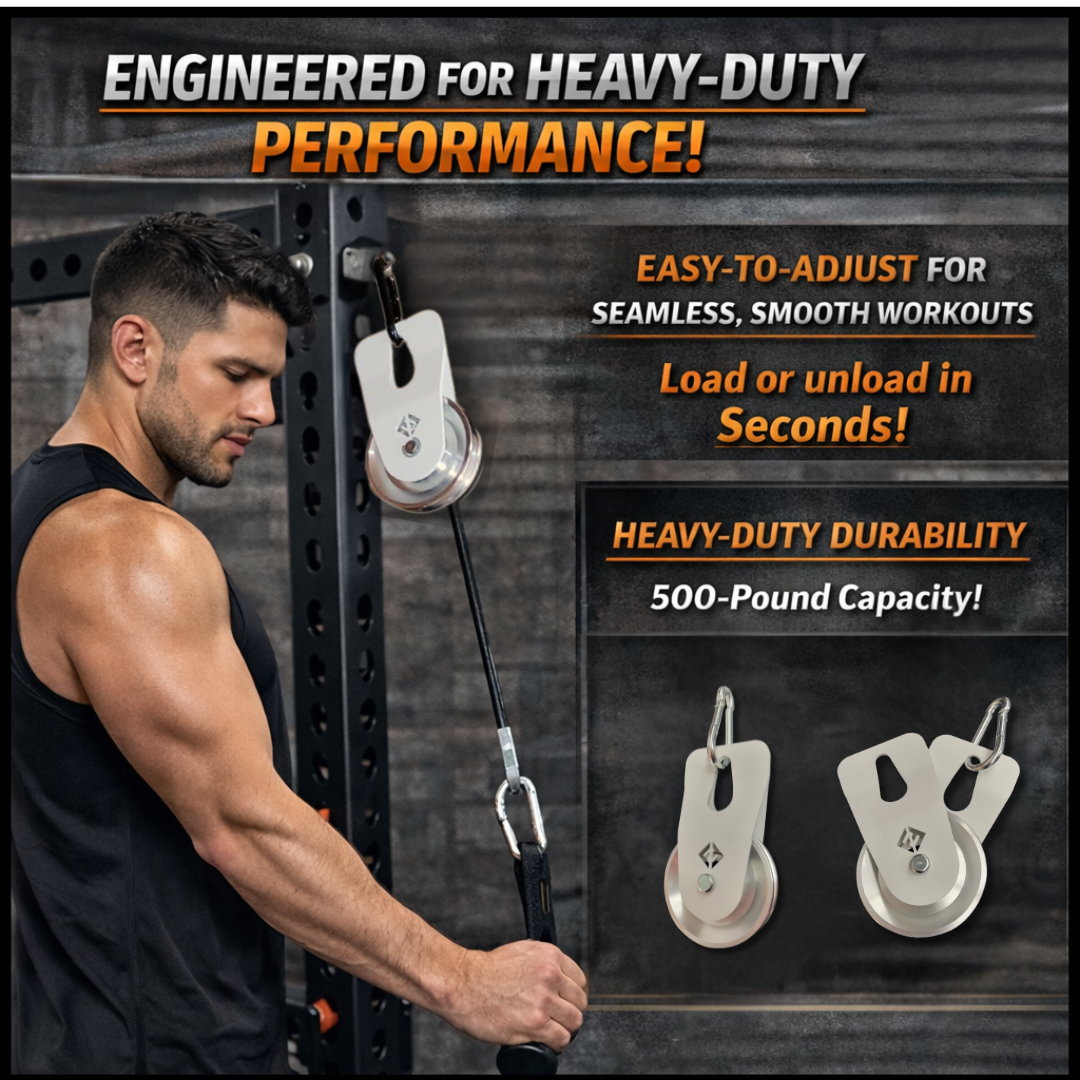 ENGINEERED FOR HEAVY-DUTY PERFORMANCE!

EASY-TO-ADJUST FOR SEAMLESS, SMOOTH WORKOUTS

Load or unload in Seconds!

HEAVY-DUTY DURABILITY

500-Pound Capacity!