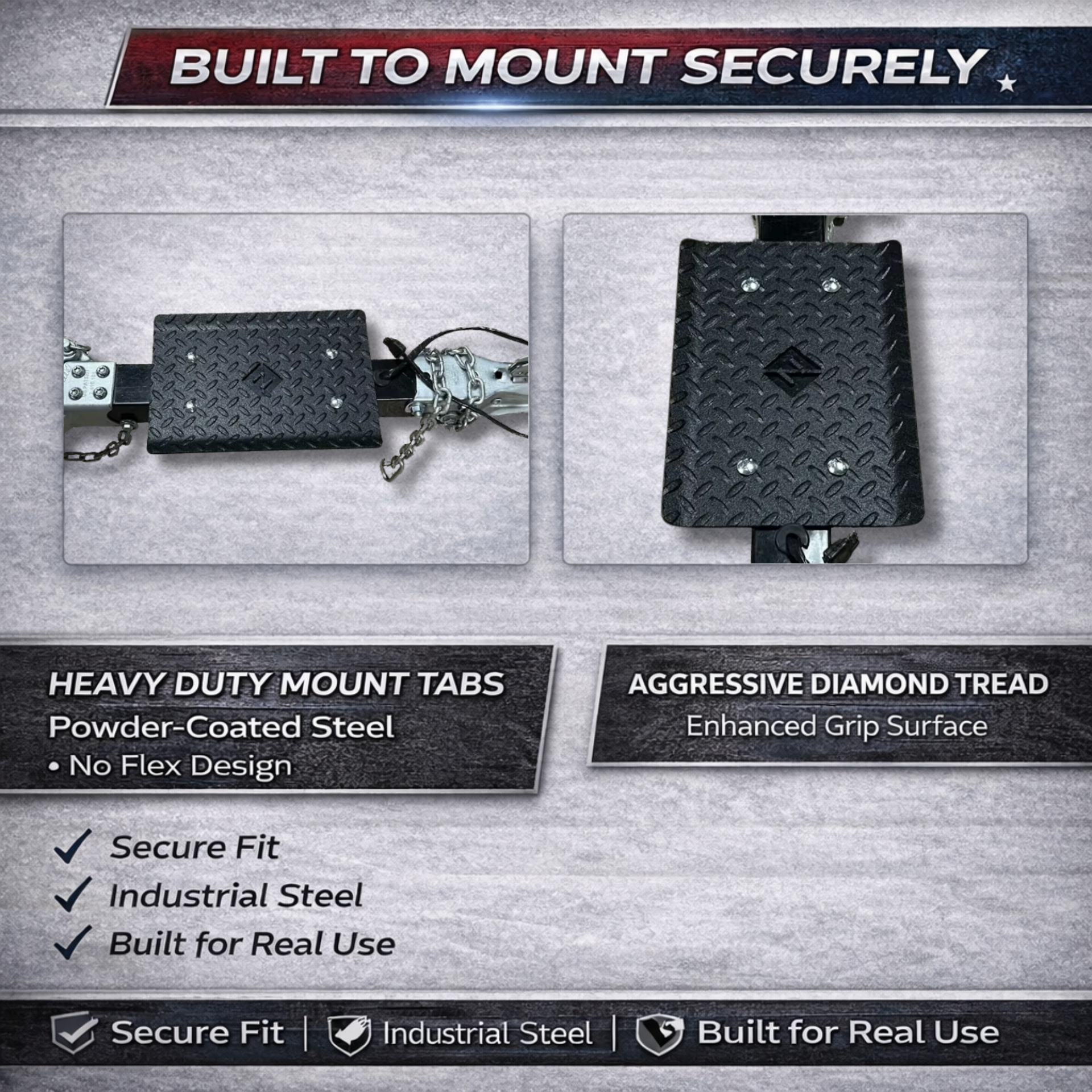 BUILT TO MOUNT SECURELY

HEAVY DUTY MOUNT TABS
Powder-Coated Steel
• No Flex Design

AGGRESSIVE DIAMOND TREAD
Enhanced Grip Surface

✓ Secure Fit
✓ Industrial Steel
✓ Built for Real Use

Secure Fit | Industrial Steel | Built for Real Use