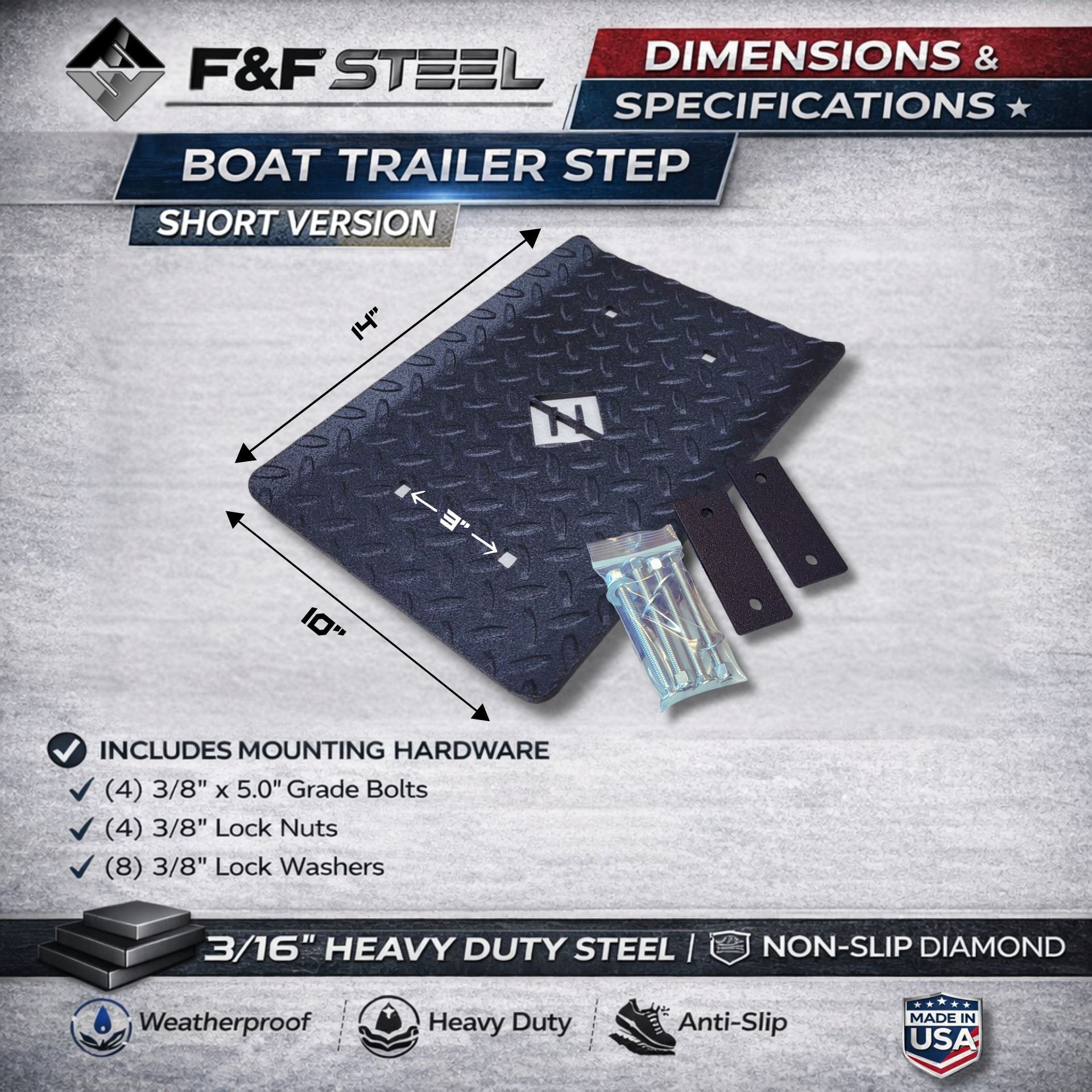 F&F STEEL

DIMENSIONS & SPECIFICATIONS ★

BOAT TRAILER STEP

SHORT VERSION

14"

3"

10"

INCLUDES MOUNTING HARDWARE

(4) 3/8" x 5.0" Grade Bolts

(4) 3/8" Lock Nuts

(8) 3/8" Lock Washers

3/16" HEAVY DUTY STEEL | NON-SLIP DIAMOND

Weatherproof

Heavy Duty

Anti-Slip

MADE IN USA